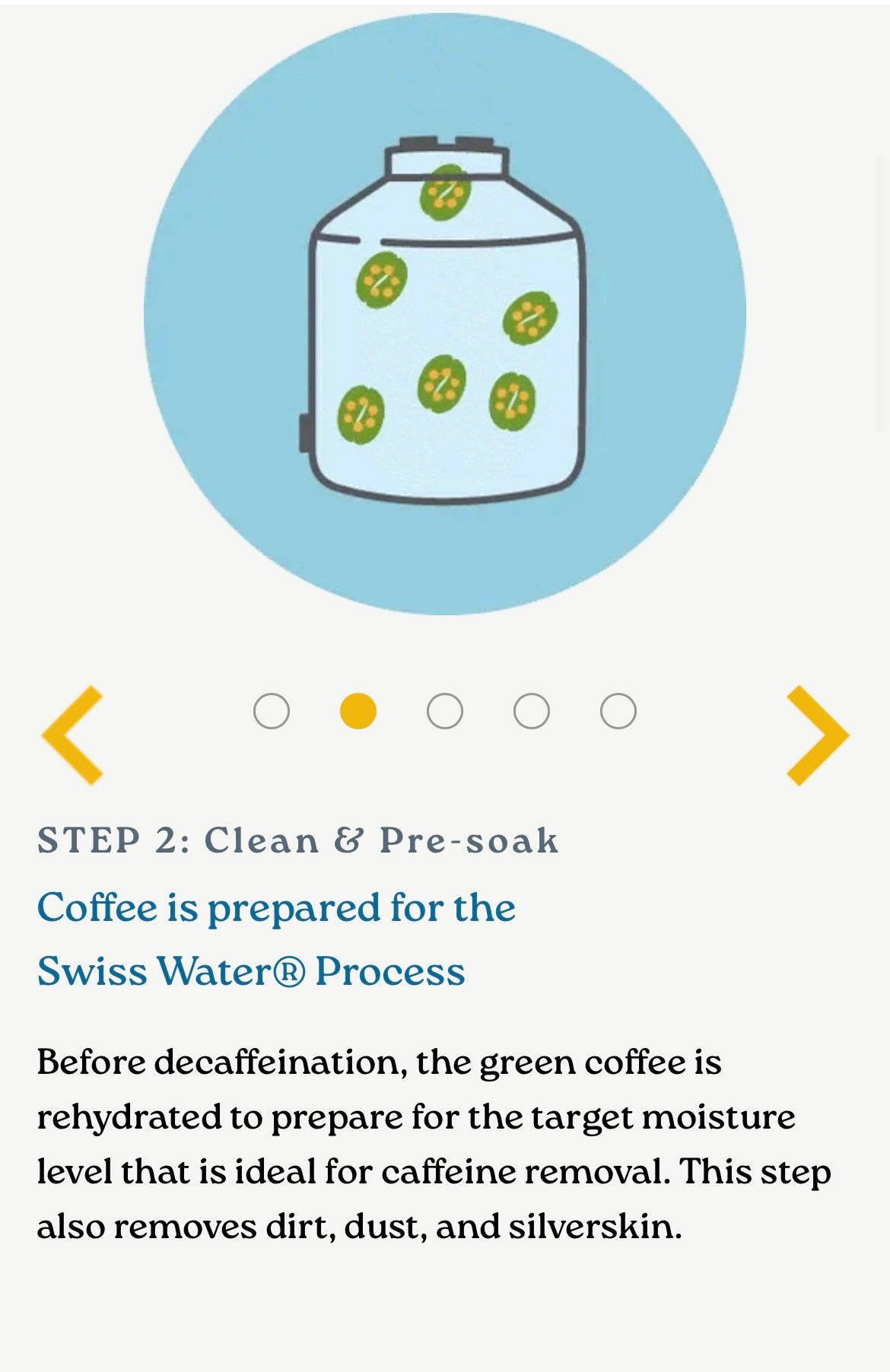 STEP 2: Clean & Pre-soak

Coffee is prepared for the Swiss Water® Process

Before decaffeination, the green coffee is rehydrated to prepare for the target moisture level that is ideal for caffeine removal. This step also removes dirt, dust, and silverskin.